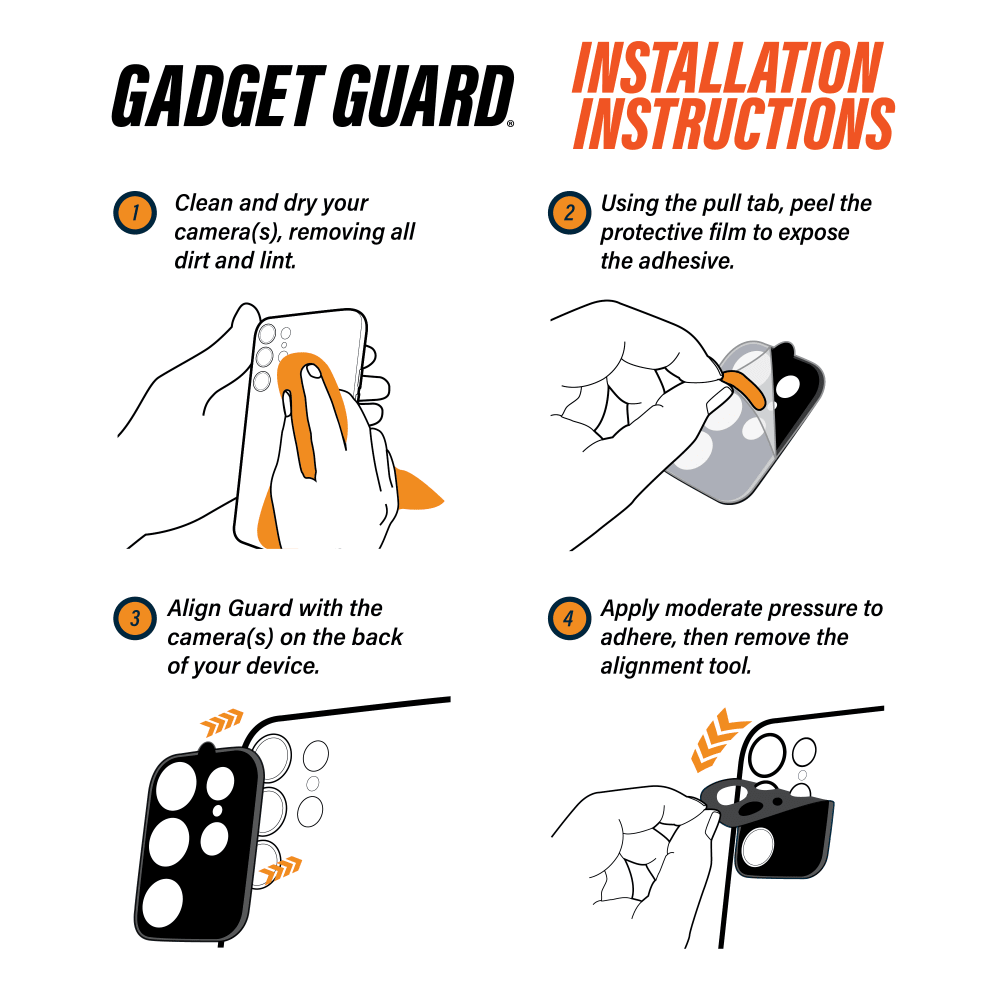 GADGET GUARD®

INSTALLATION INSTRUCTIONS

1 Clean and dry your camera(s), removing all dirt and lint.

2 Using the pull tab, peel the protective film to expose the adhesive.

3 Align Guard with the camera(s) on the back of your device.

4 Apply moderate pressure to adhere, then remove the alignment tool.